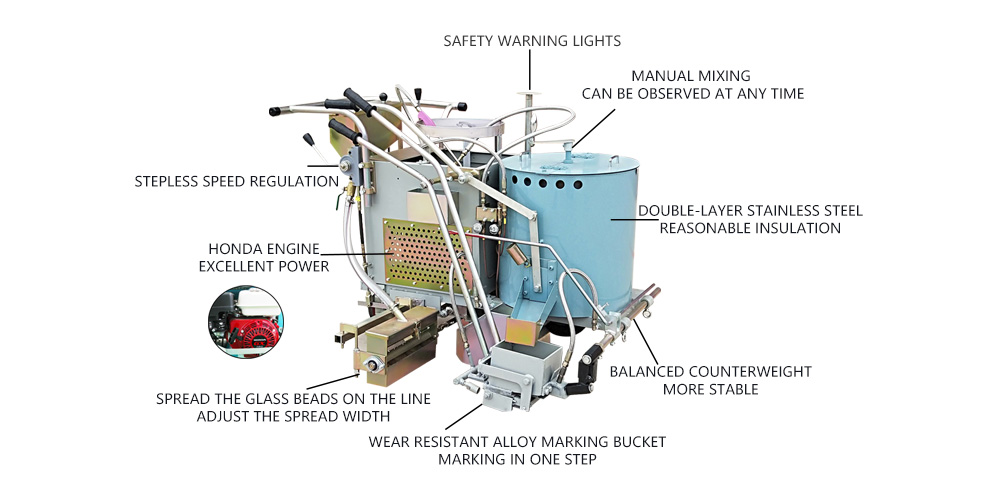 SAFETY WARNING LIGHTS

MANUAL MIXING
CAN BE OBSERVED AT ANY TIME

STEPLESS SPEED REGULATION

DOUBLE-LAYER STAINLESS STEEL
REASONABLE INSULATION

HONDA ENGINE
EXCELLENT POWER

BALANCED COUNTERWEIGHT
MORE STABLE

SPREAD THE GLASS BEADS ON THE LINE
ADJUST THE SPREAD WIDTH

WEAR RESISTANT ALLOY MARKING BUCKET
MARKING IN ONE STEP